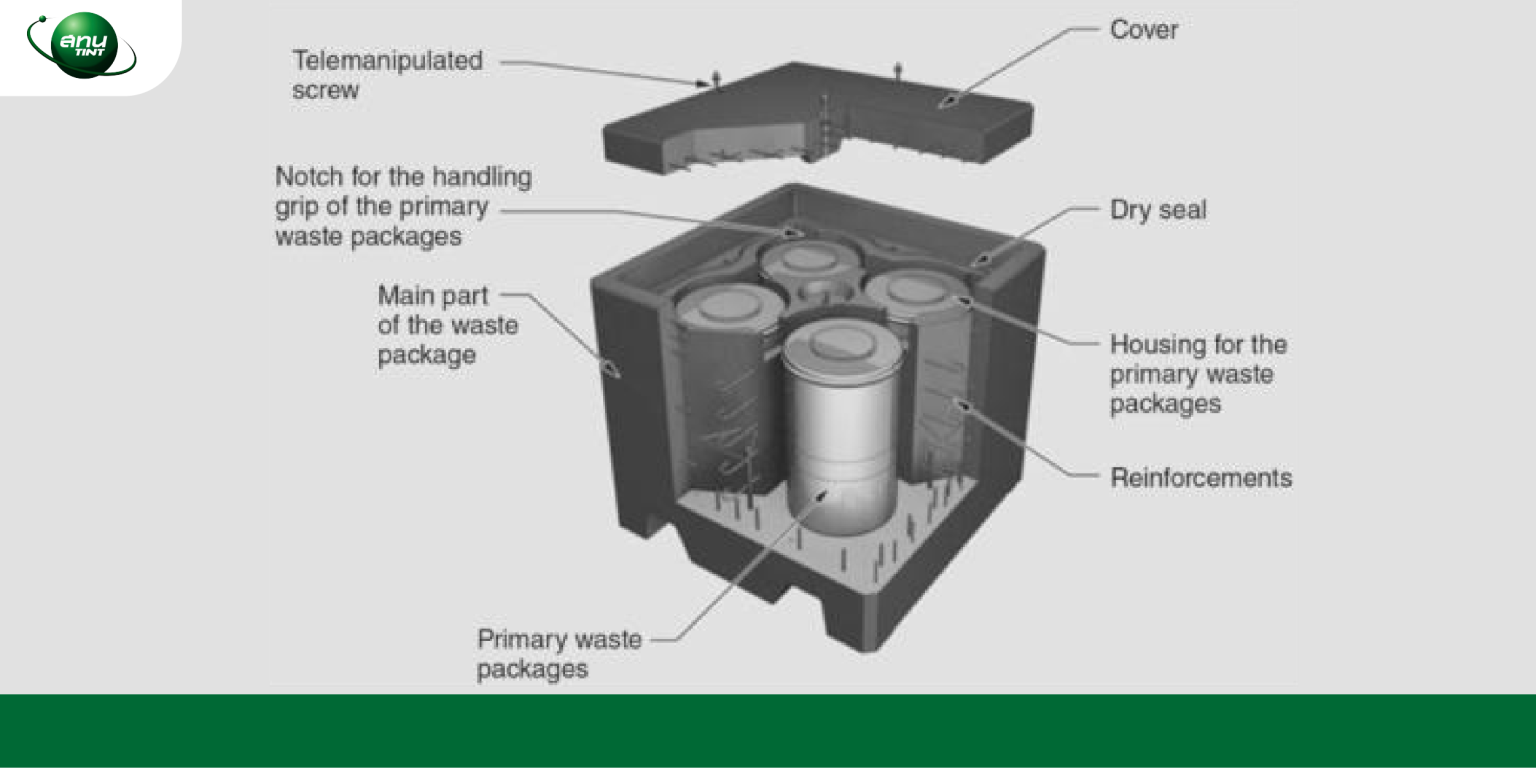 anu TINT

Telemanipulated screw

Cover

Notch for the handling grip of the primary waste packages

Dry seal

Main part of the waste package

Housing for the primary waste packages

Reinforcements

Primary waste packages